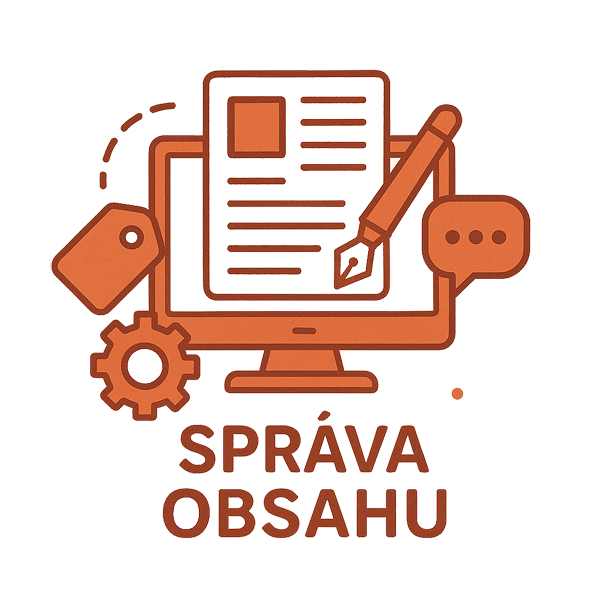 SPRÁVA
OBSAHU